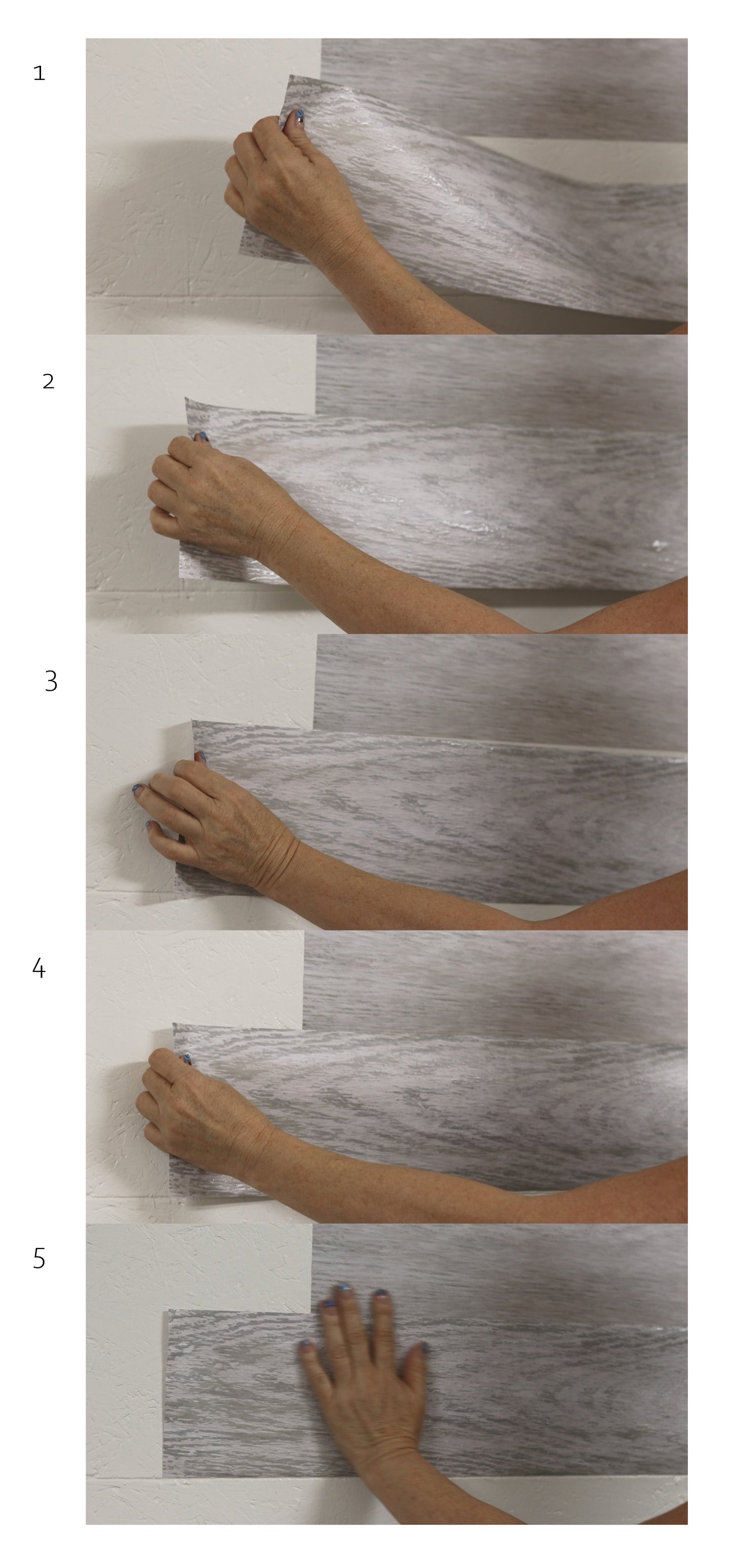 1

2

3

4

5