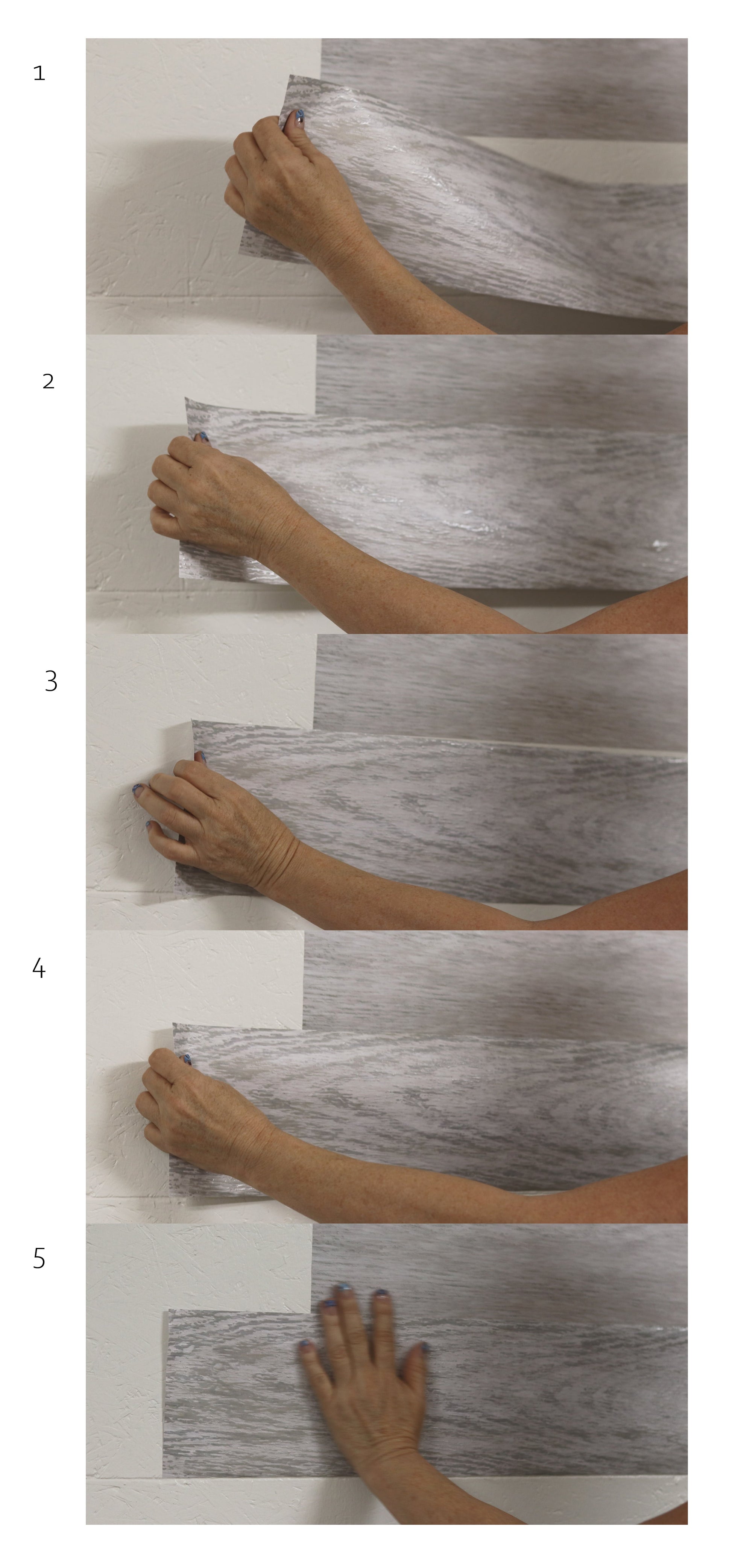 1

2

3

4

5